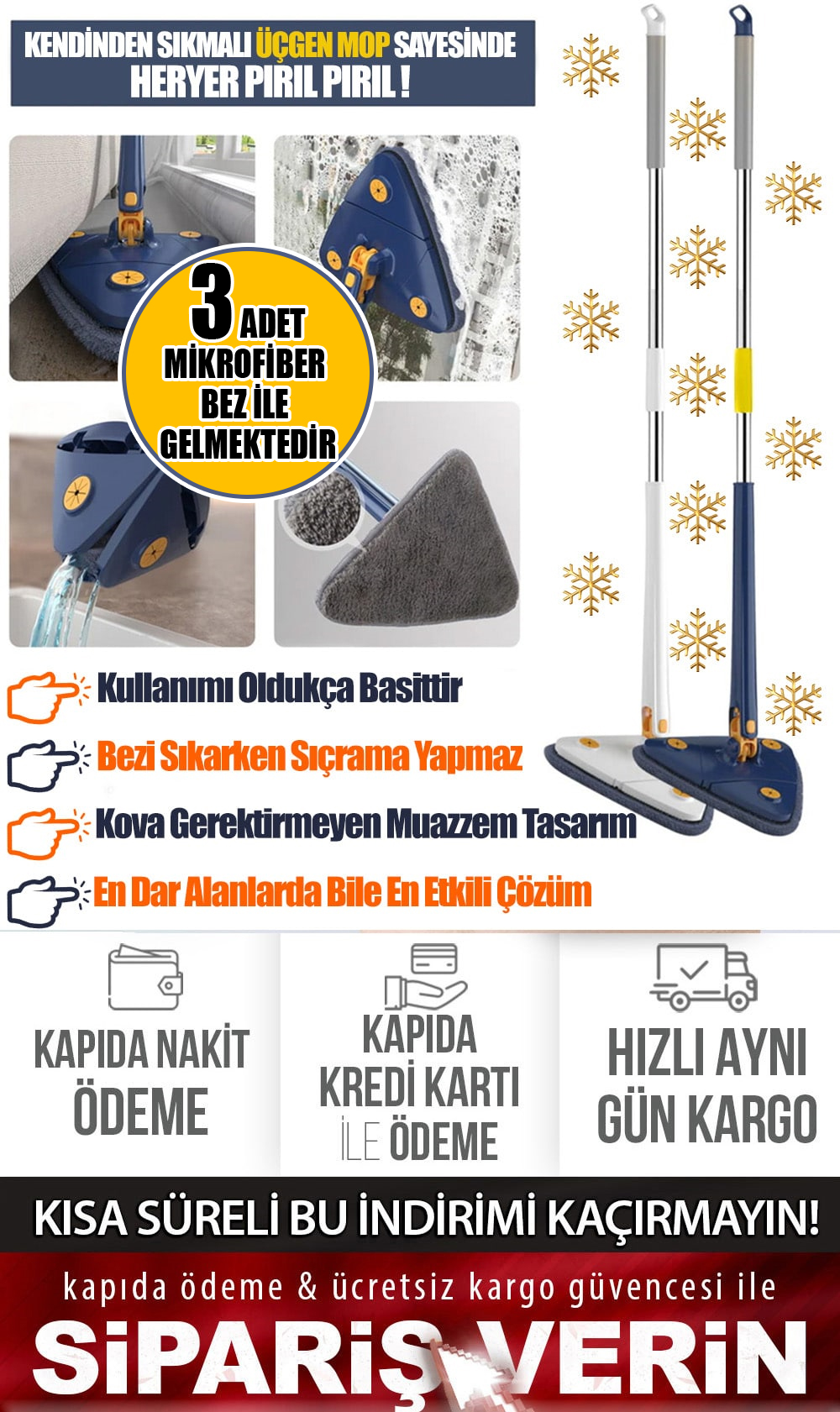 KENDİNDEN SIKMALI ÜÇGEN MOP SAYESİNDE HERYER PIRIL PIRIL !

3 ADET MİKROFİBER BEZ İLE GELMEKTEDİR

Kullanımı Oldukça Basittir

Bezi Sıkarken Sıçrama Yapmaz

Kova Gerektirmeyen Muazzem Tasarım

En Dar Alanlarda Bile En Etkili Çözüm

KAPIDA NAKİT ÖDEME

KAPIDA KREDİ KARTI İLE ÖDEME

HIZLI AYNI GÜN KARGO

KISA SÜRELİ BU İNDİRİMİ KAÇIRMAYIN!

kapıda ödeme & ücretsiz kargo güvencesi ile

SİPARİŞ VERİN